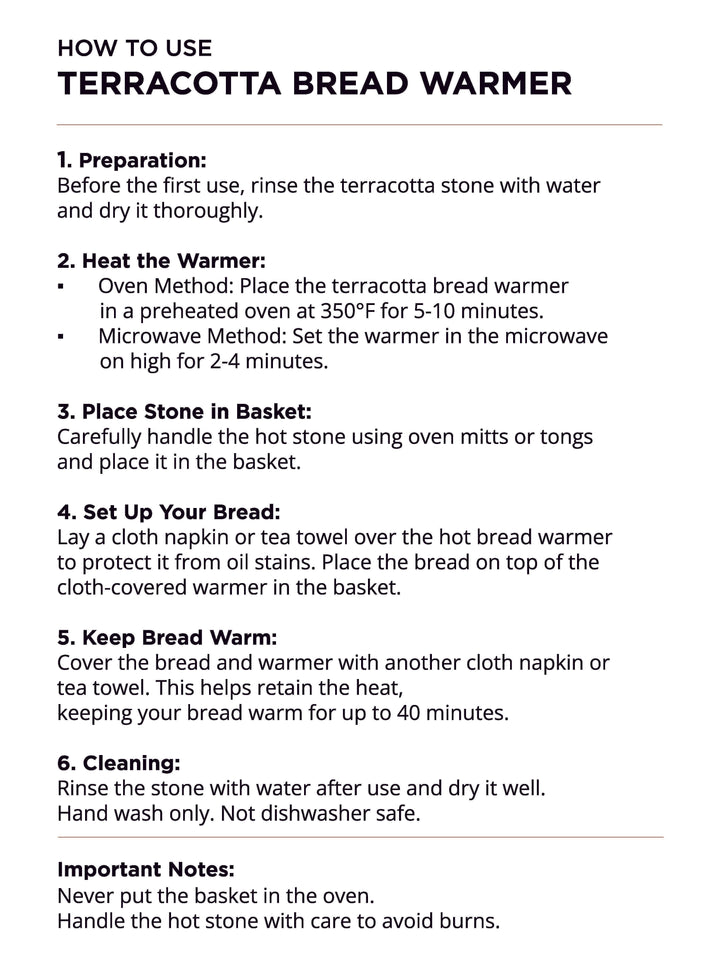 HOW TO USE
TERRACOTTA BREAD WARMER

1. Preparation:
Before the first use, rinse the terracotta stone with water and dry it thoroughly.

2. Heat the Warmer:
▪ Oven Method: Place the terracotta bread warmer in a preheated oven at 350°F for 5-10 minutes.
▪ Microwave Method: Set the warmer in the microwave on high for 2-4 minutes.

3. Place Stone in Basket:
Carefully handle the hot stone using oven mitts or tongs and place it in the basket.

4. Set Up Your Bread:
Lay a cloth napkin or tea towel over the hot bread warmer to protect it from oil stains. Place the bread on top of the cloth-covered warmer in the basket.

5. Keep Bread Warm:
Cover the bread and warmer with another cloth napkin or tea towel. This helps retain the heat,
keeping your bread warm for up to 40 minutes.

6. Cleaning:
Rinse the stone with water after use and dry it well.
Hand wash only. Not dishwasher safe.

Important Notes:
Never put the basket in the oven.
Handle the hot stone with care to avoid burns.