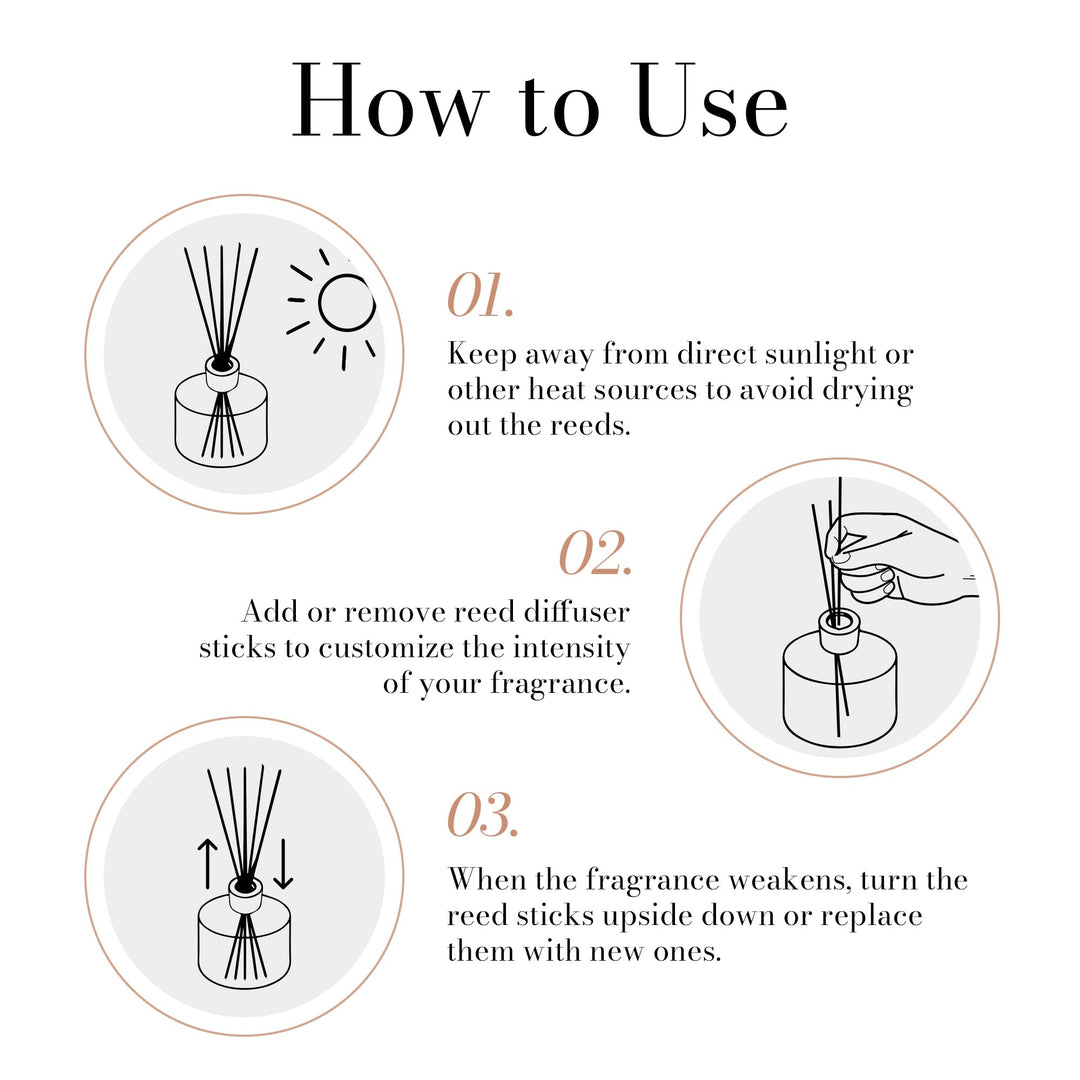 How to Use

01.

Keep away from direct sunlight or other heat sources to avoid drying out the reeds.

02.

Add or remove reed diffuser sticks to customize the intensity of your fragrance.

03.

When the fragrance weakens, turn the reed sticks upside down or replace them with new ones.