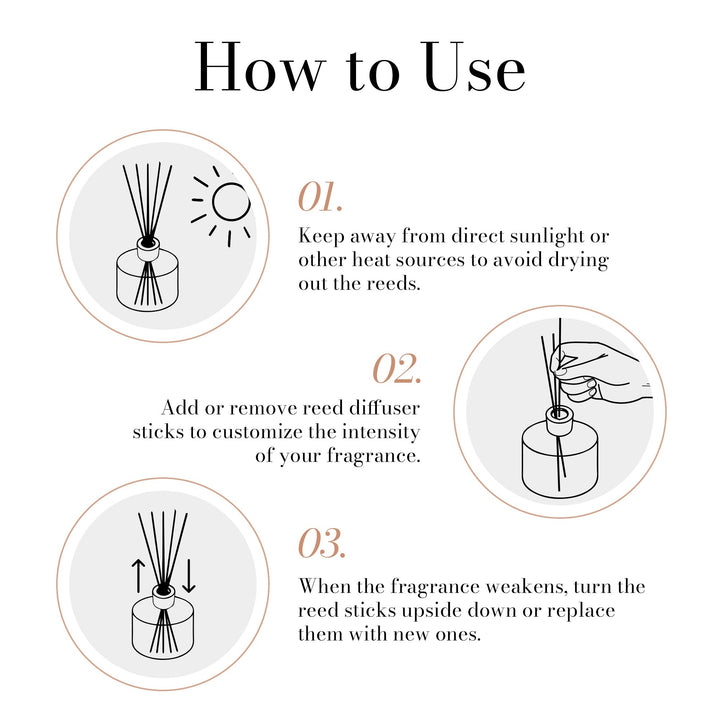 How to Use

01.

Keep away from direct sunlight or other heat sources to avoid drying out the reeds.

02.

Add or remove reed diffuser sticks to customize the intensity of your fragrance.

03.

When the fragrance weakens, turn the reed sticks upside down or replace them with new ones.