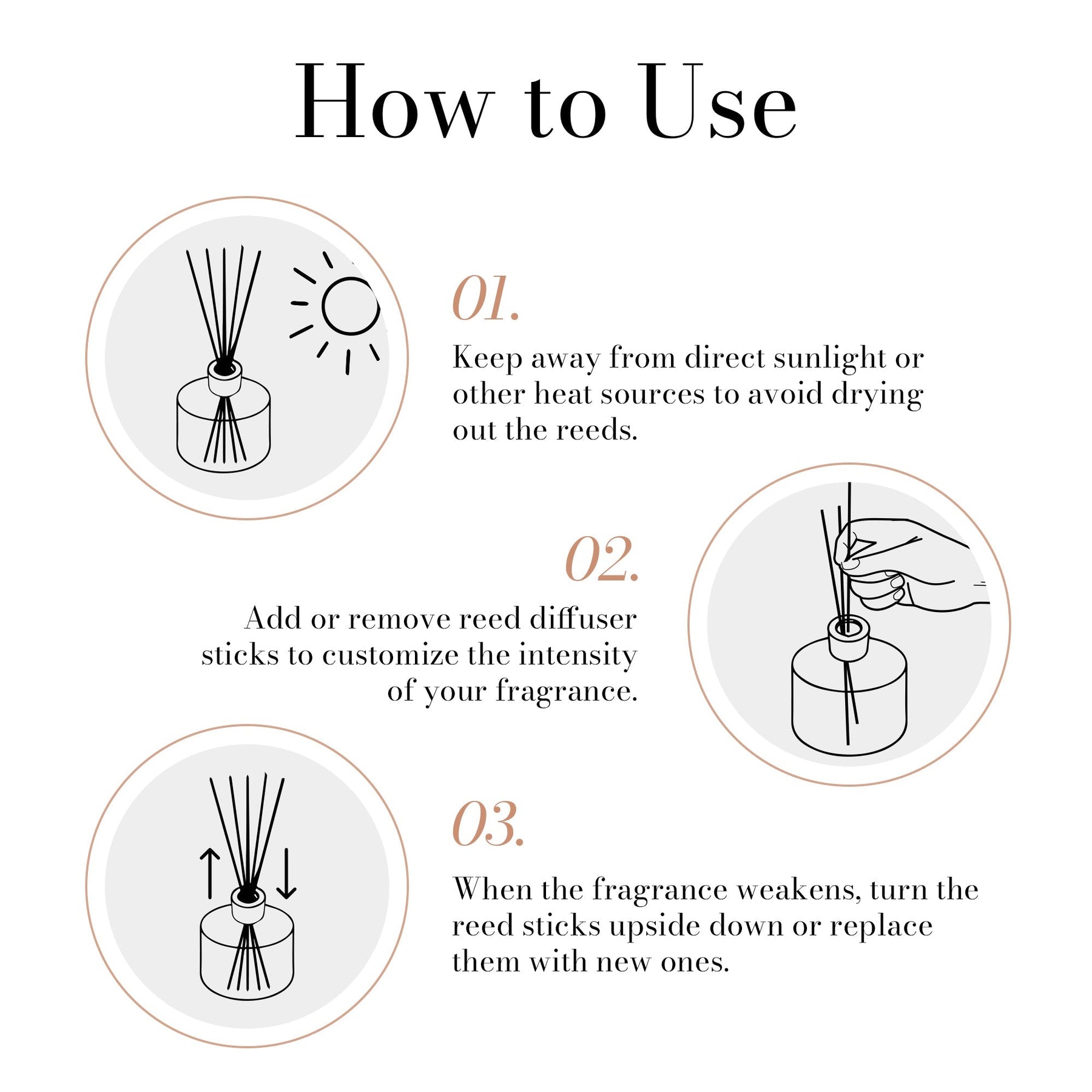 How to Use

01.

Keep away from direct sunlight or other heat sources to avoid drying out the reeds.

02.

Add or remove reed diffuser sticks to customize the intensity of your fragrance.

03.

When the fragrance weakens, turn the reed sticks upside down or replace them with new ones.